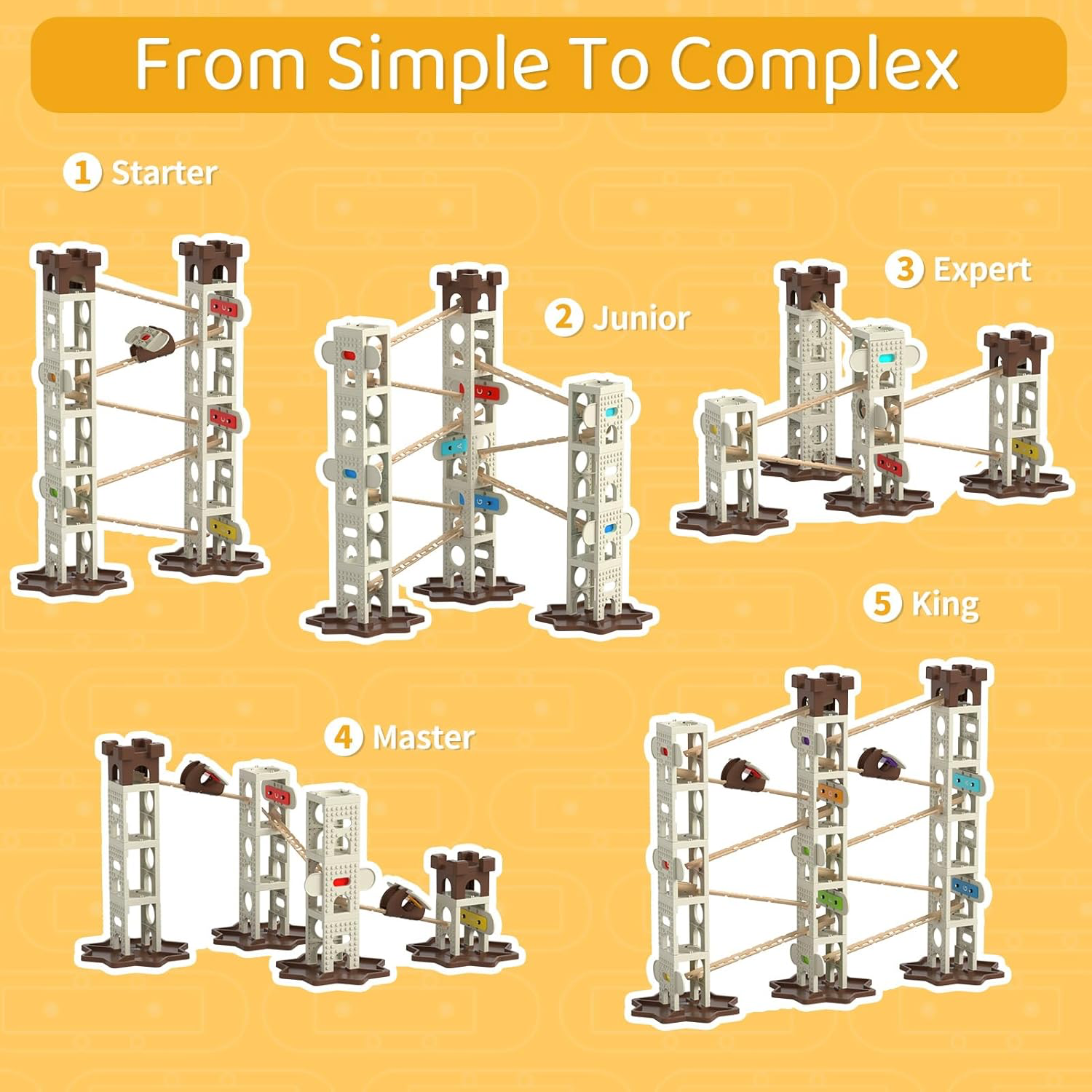 From Simple To Complex

1 Starter

2 Junior

3 Expert

4 Master

5 King